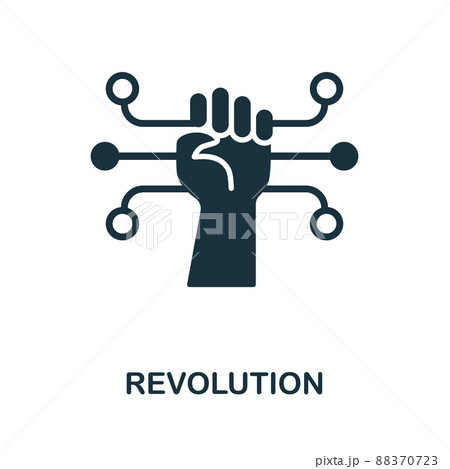 PIXTA

REVOLUTION

pixta.jp - 88370723