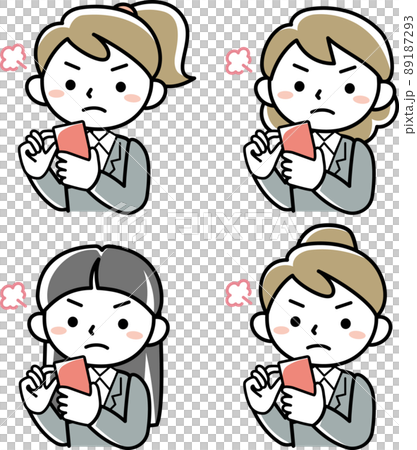 pixta.jp - 89187293

PIXTA