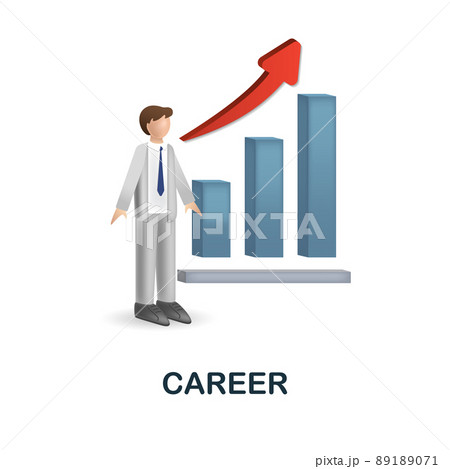 PIXTA

CAREER

pixta.jp - 89189071