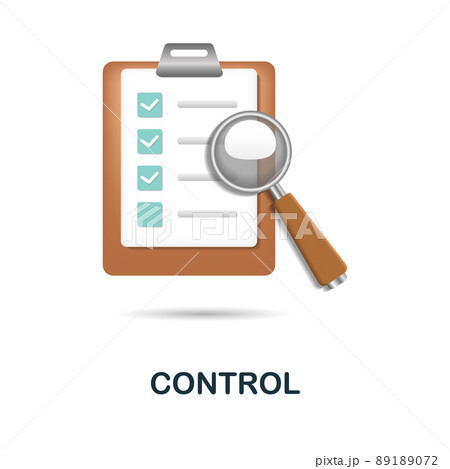 PIXTA

CONTROL

pixta.jp - 89189072