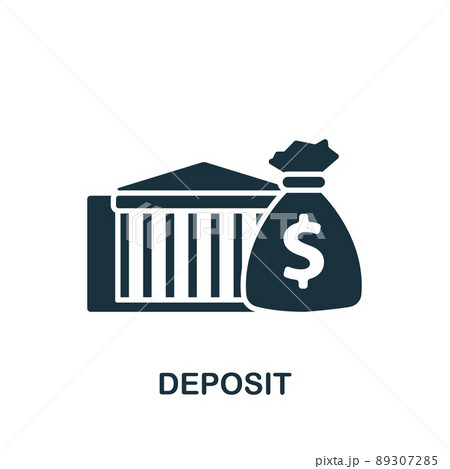 PIXTA

$

DEPOSIT

pixta.jp - 89307285