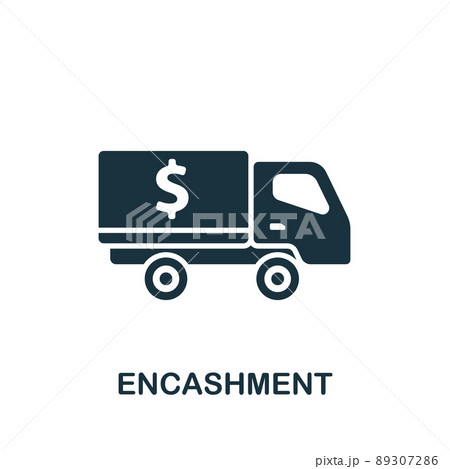 $

PIXTA

ENCASHMENT

pixta.jp - 89307286