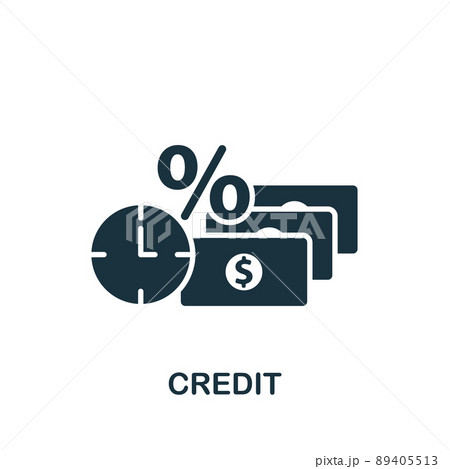 %

PIXTA

$

CREDIT

pixta.jp - 89405513