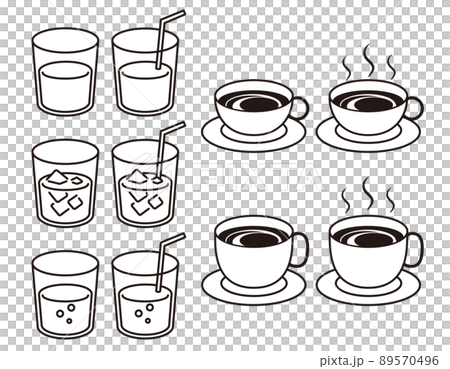 PIXTA

pixta.jp - 89570496