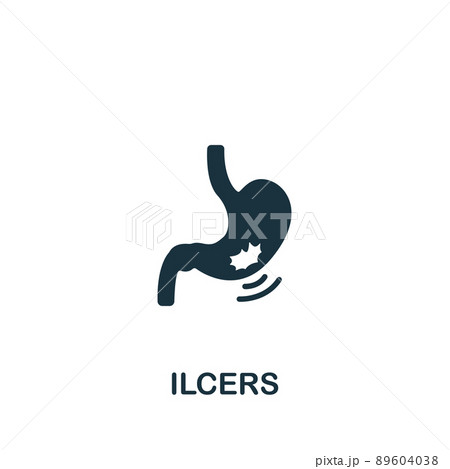 PIXTA

ILCERS

pixta.jp - 89604038