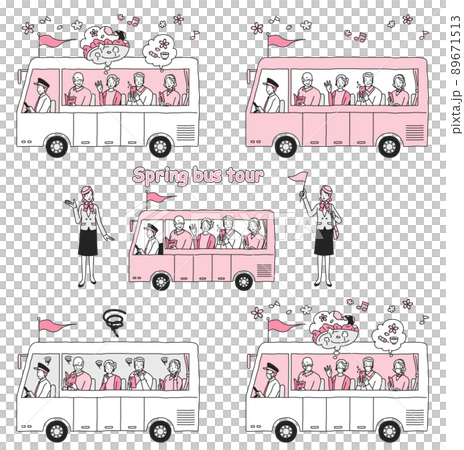 Spring bus tour

PIXTA

pixta.jp - 89671513