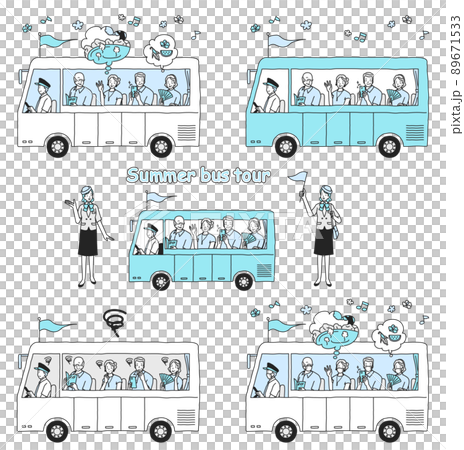 Summer bus tour

PIXTA

pixta.jp - 89671533