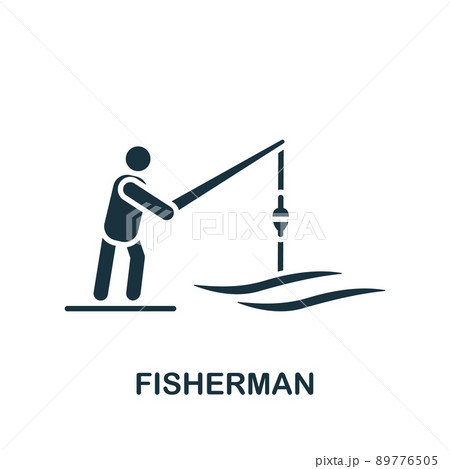 PIXTA

FISHERMAN

pixta.jp - 89776505