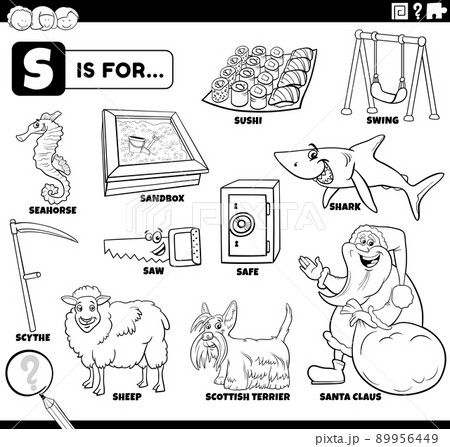 ?

S IS FOR...

SUSHI

SWING

SEAHORSE

SANDBOX

SHARK

PIXTA

SAW

SAFE

SCYTHE

?

SHEEP

SCOTTISH TERRIER

SANTA CLAUS

pixta.jp - 89956449