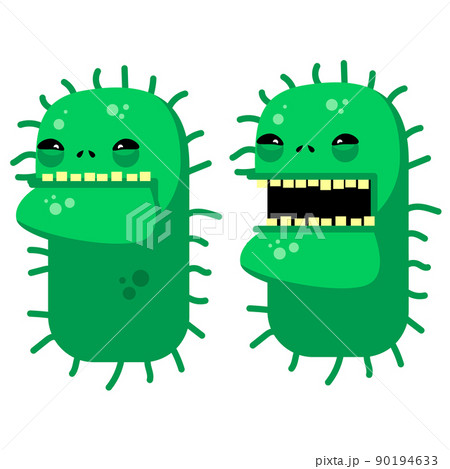 PIXTA

pixta.jp - 90194633