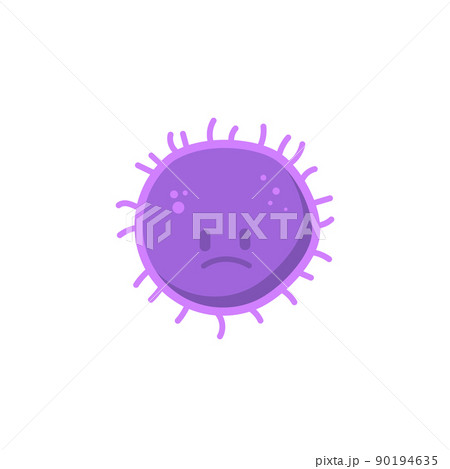 PIXTA

pixta.jp - 90194635