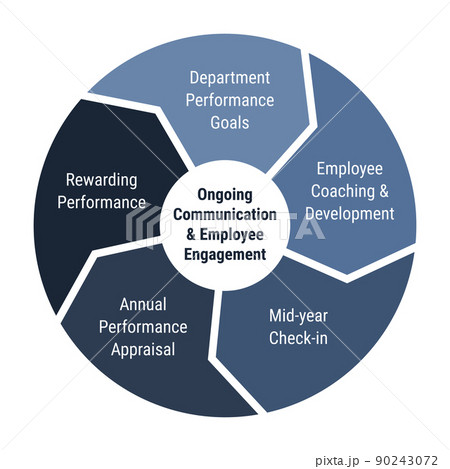 Department Performance Goals

Employee Coaching & Development

Mid-year Check-in

Annual Performance Appraisal

Rewarding Performance

Ongoing Communication & Employee Engagement

PIXTA

pixta.jp - 90243072