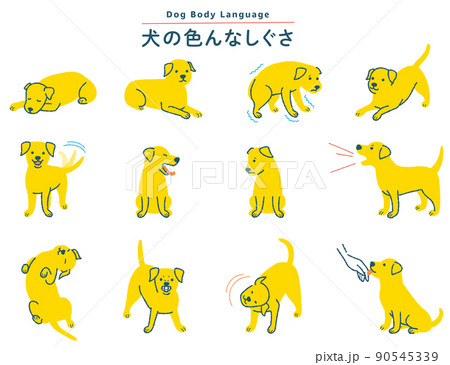 Dog Body Language

犬の色んなしぐさ

PIXTA

pixta.jp - 90545339