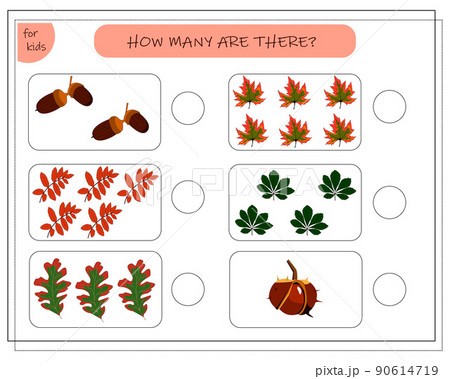 for kids

HOW MANY ARE THERE?

PIXTA

pixta.jp - 90614719