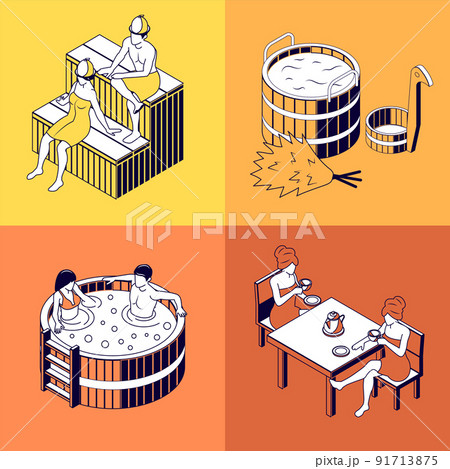 PIXTA

pixta.jp - 91713875