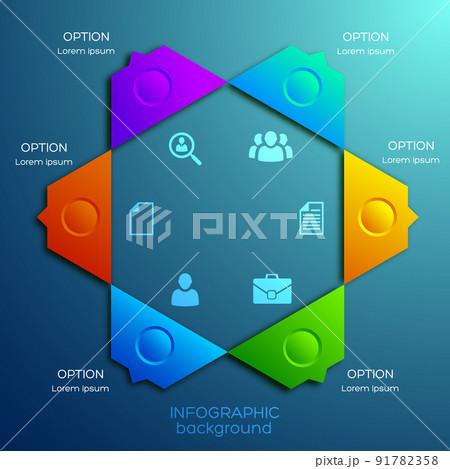 OPTION
Lorem ipsum

OPTION
Lorem ipsum

OPTION
Lorem ipsum

OPTION
Lorem ipsum

PIXTA

OPTION
Lorem ipsum

OPTION
Lorem ipsum

INFOGRAPHIC
background

pixta.jp - 91782358