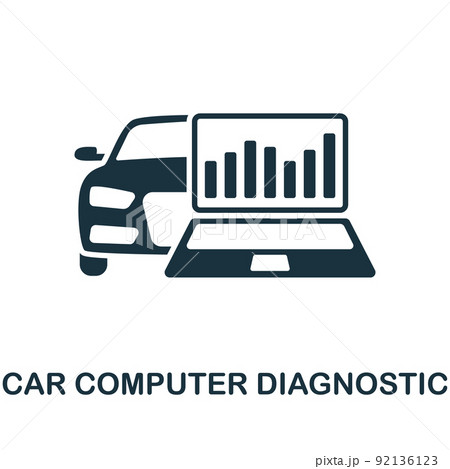 PIXTA

CAR COMPUTER DIAGNOSTIC

pixta.jp - 92136123