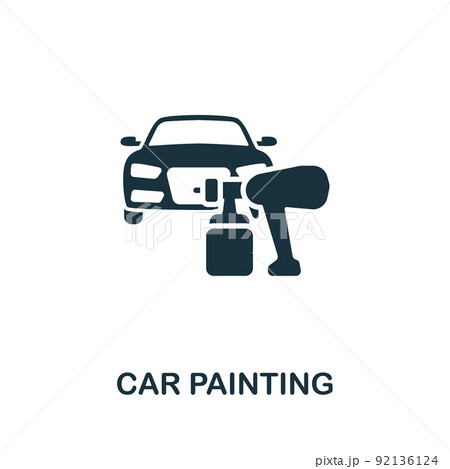 PIXTA

CAR PAINTING

pixta.jp - 92136124