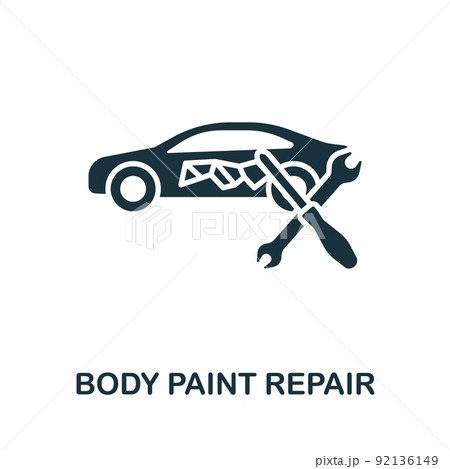 PIXTA

BODY PAINT REPAIR

pixta.jp - 92136149