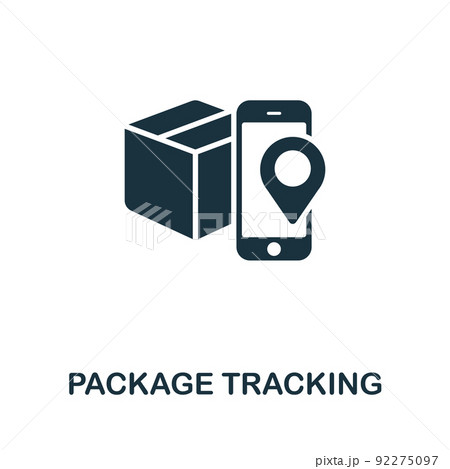 PIXTA

PACKAGE TRACKING

pixta.jp - 92275097