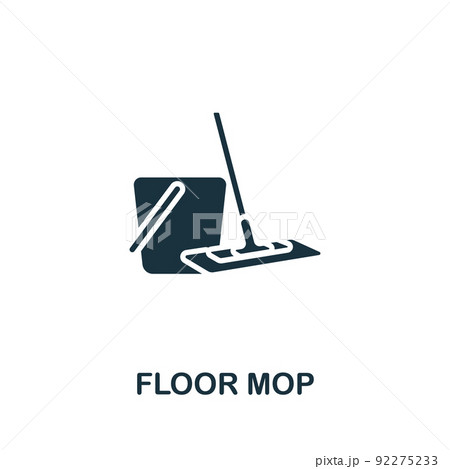 PIXTA

FLOOR MOP

pixta.jp - 92275233