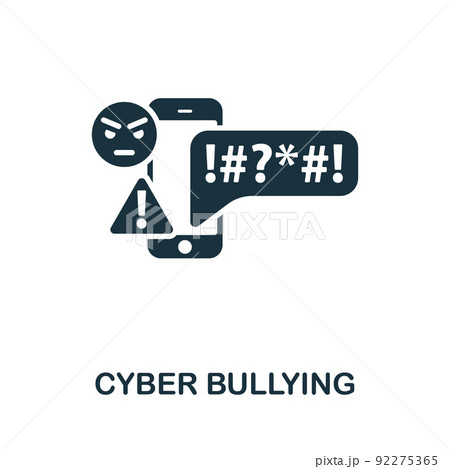 !#?*#!

!

PIXTA

CYBER BULLYING

pixta.jp - 92275365