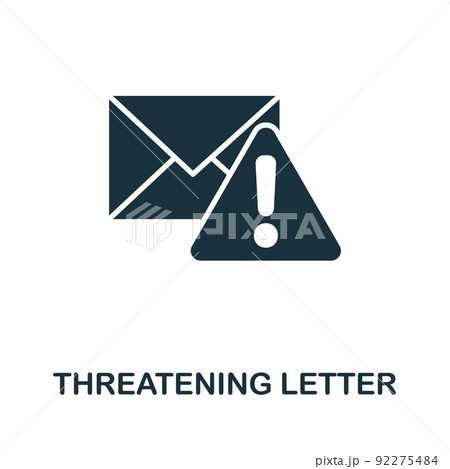 PIXTA

THREATENING LETTER

pixta.jp - 92275484