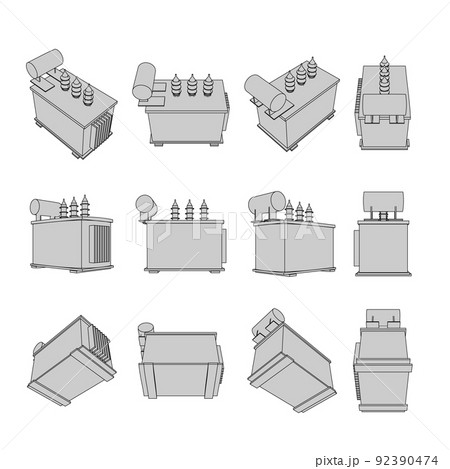 PIXTA

pixta.jp - 92390474