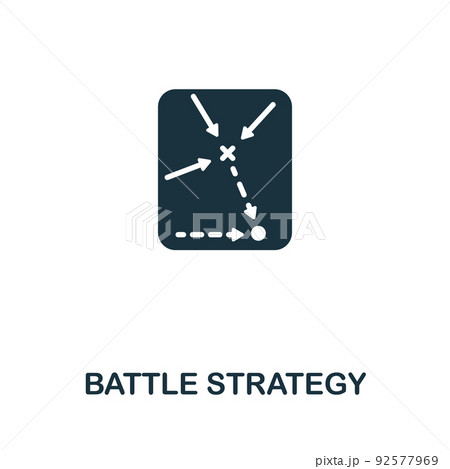 PIXTA

BATTLE STRATEGY

pixta.jp - 92577969