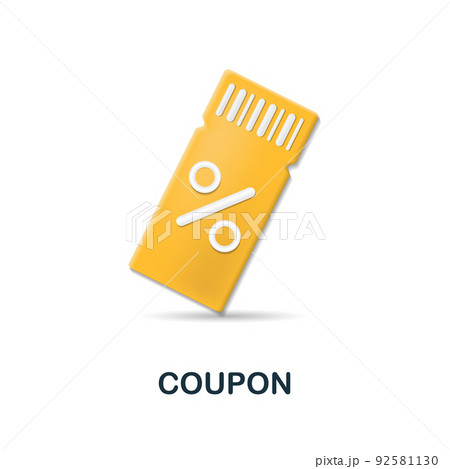 %

PIXTA

COUPON

pixta.jp - 92581130