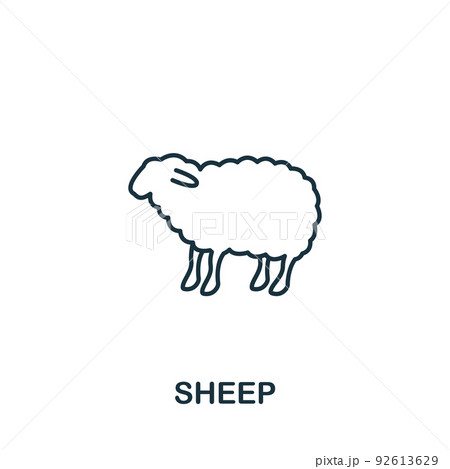 PIXTA

SHEEP

pixta.jp - 92613629