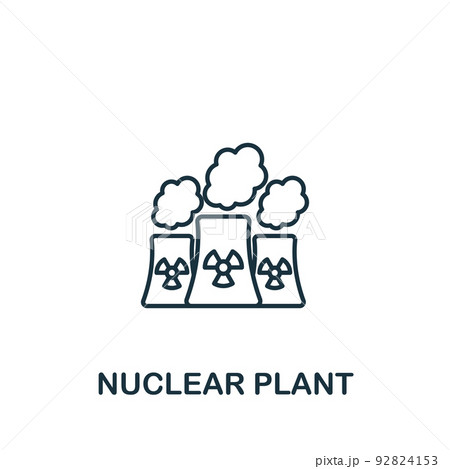 PIXTA

NUCLEAR PLANT

pixta.jp - 92824153