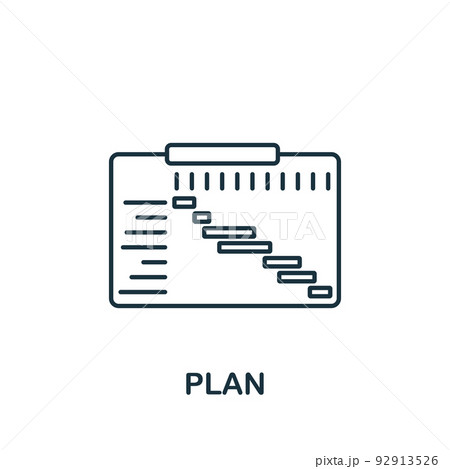 PIXTA

PLAN

pixta.jp - 92913526