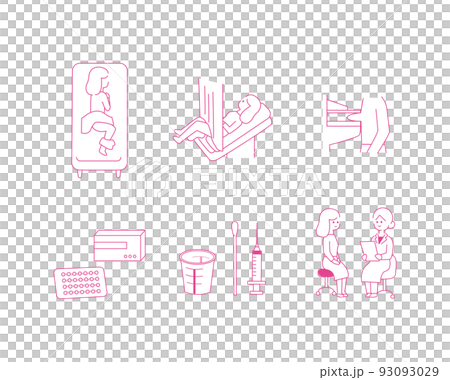 PIXTA

pixta.jp - 93093029