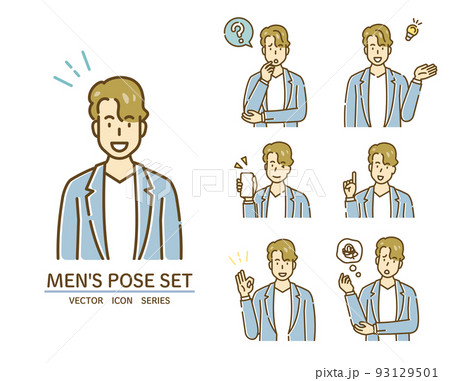 ?

PIXTA

MEN'S POSE SET

VECTOR ICON SERIES

pixta.jp - 93129501