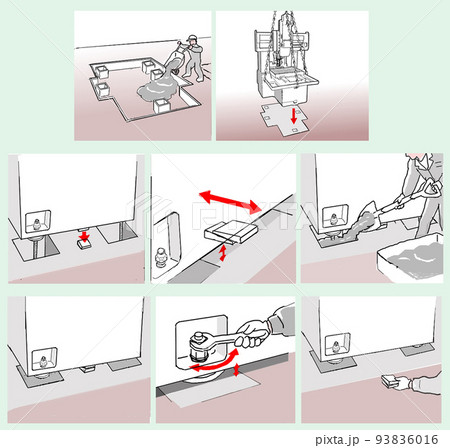 PIXTA

pixta.jp - 93836016