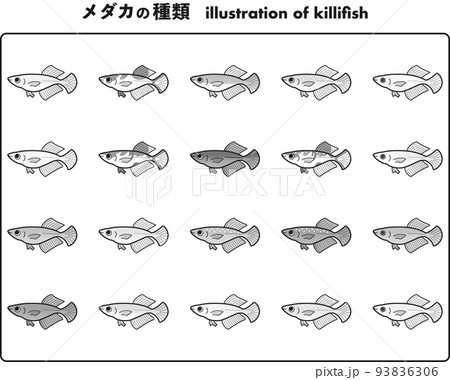 メダカの種類 illustration of killifish

PIXTA

pixta.jp - 93836306