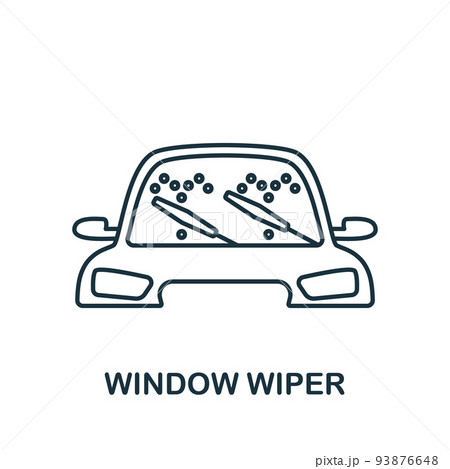 PIXTA

WINDOW WIPER

pixta.jp - 93876648