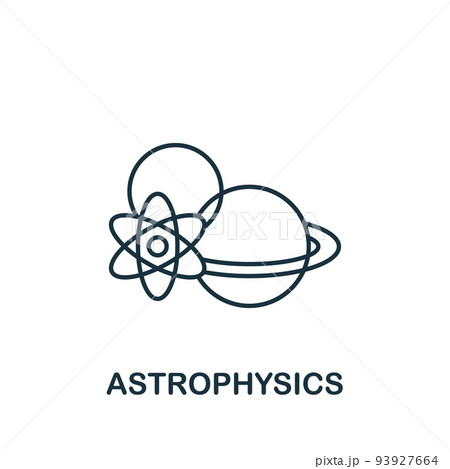 PIXTA

ASTROPHYSICS

pixta.jp - 93927664