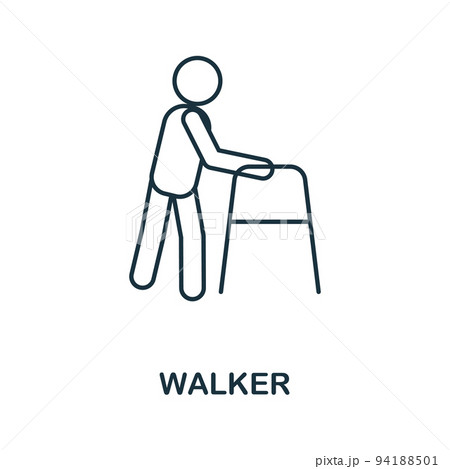 PIXTA

WALKER

pixta.jp - 94188501