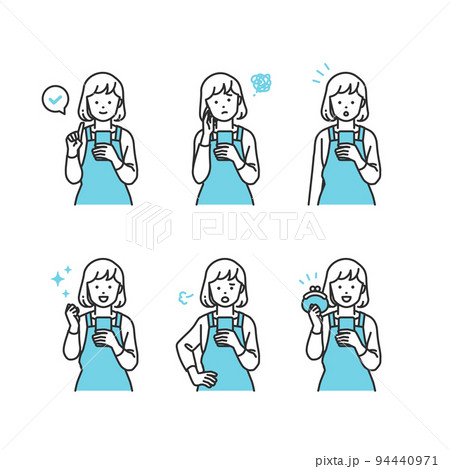 PIXTA

pixta.jp - 94440971