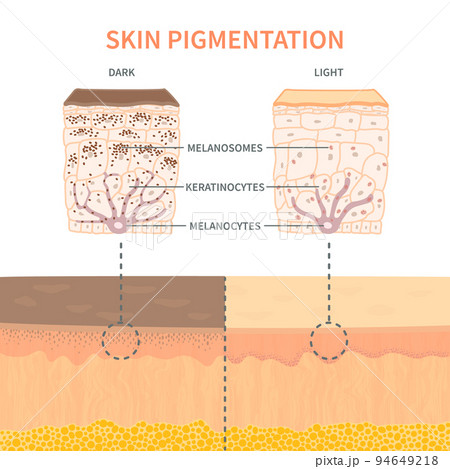 SKIN PIGMENTATION

DARK

LIGHT

MELANOSOMES

KERATINOCYTES

MELANOCYTES

PIXTA

pixta.jp - 94649218