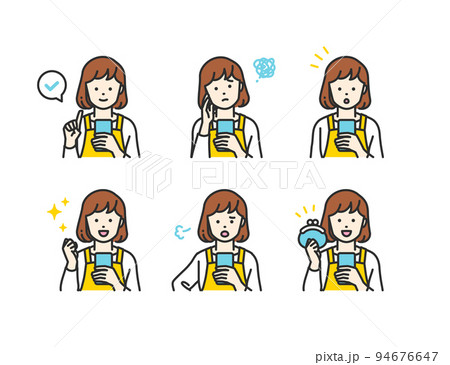 PIXTA

pixta.jp - 94676647