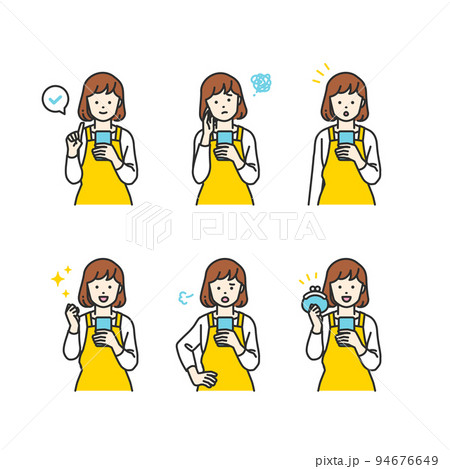 PIXTA

pixta.jp - 94676649