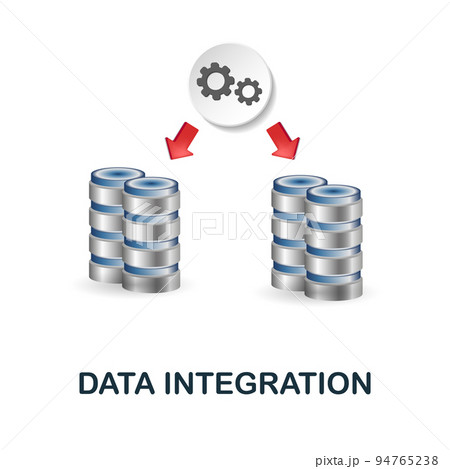 PIXTA

DATA INTEGRATION

pixta.jp - 94765238