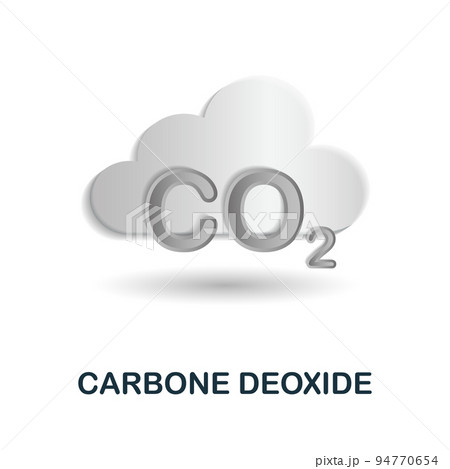 $CO_2$

PIXTA

CARBONE DEOXIDE

pixta.jp - 94770654