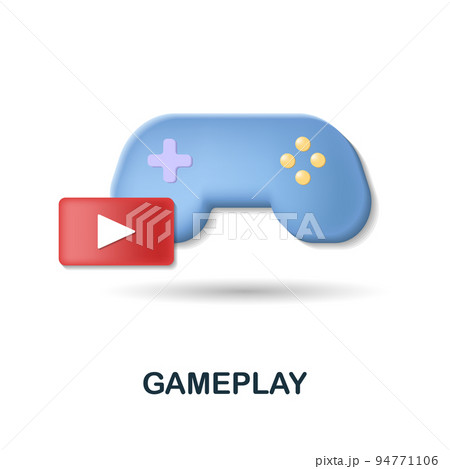 PIXTA

GAMEPLAY

pixta.jp - 94771106