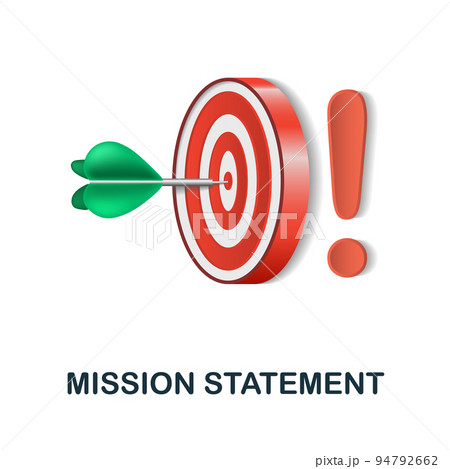 PIXTA

MISSION STATEMENT

pixta.jp - 94792662