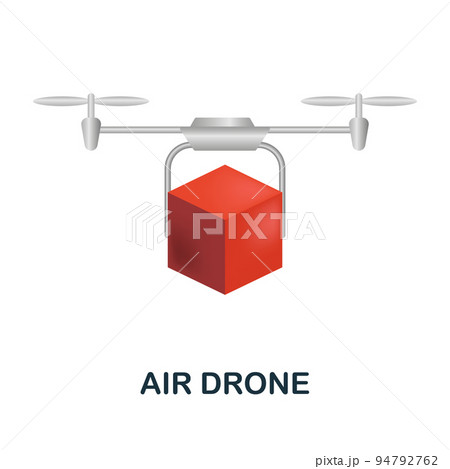 PIXTA

AIR DRONE

pixta.jp - 94792762