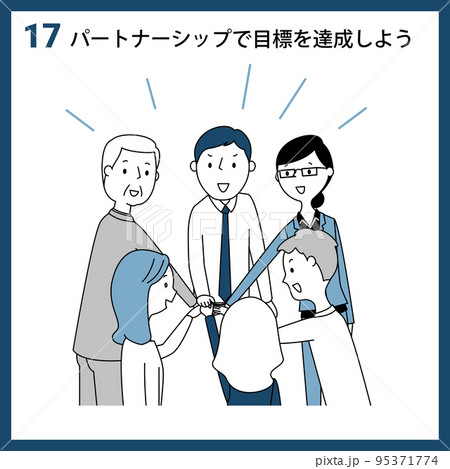 17 パートナーシップで目標を達成しよう

PIXTA

pixta.jp - 95371774